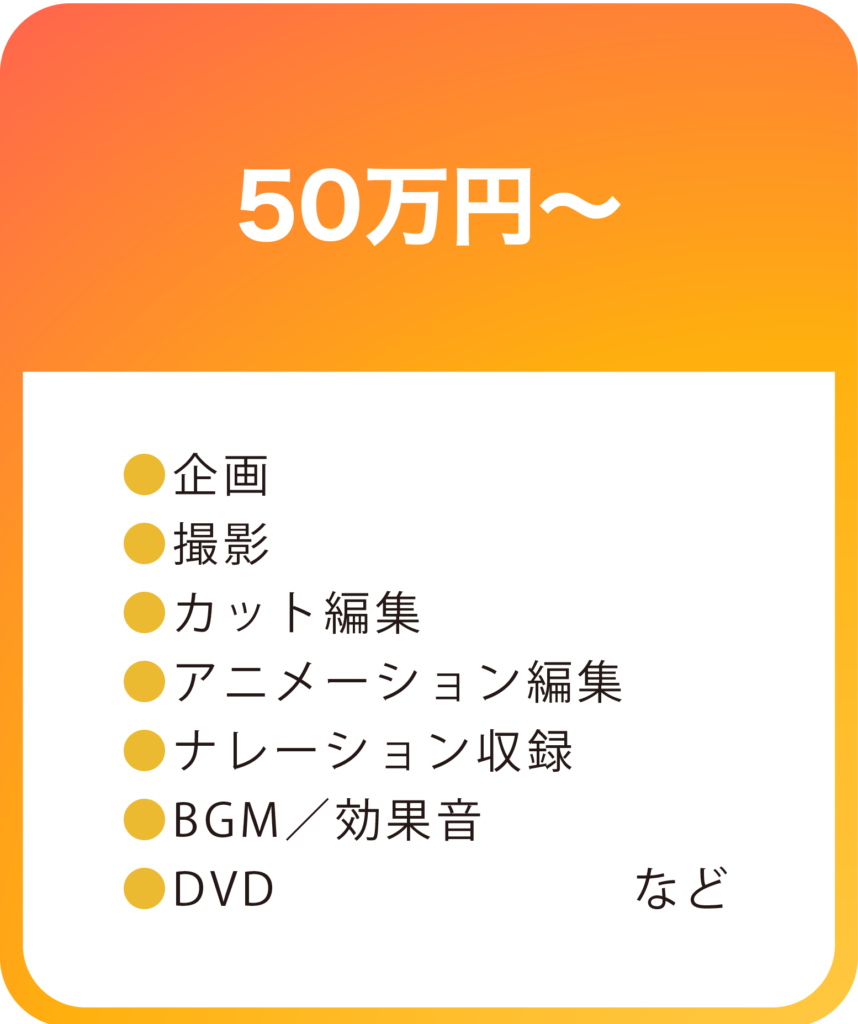 50万円～

• 企画
• 撮影
• カット編集
• アニメーション編集
• ナレーション収録
• BGM／効果音
• DVD など